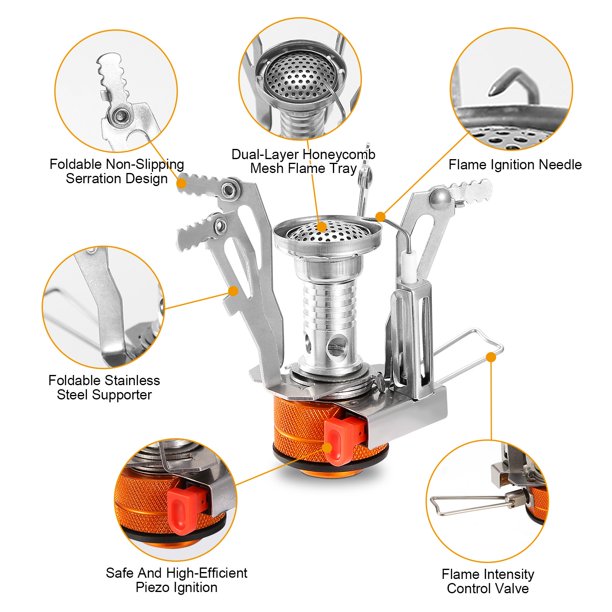 Foldable Non-Slipping Serration Design

Dual-Layer Honeycomb Mesh Flame Tray

Flame Ignition Needle

Foldable Stainless Steel Supporter

Safe And High-Efficient Piezo Ignition

Flame Intensity Control Valve