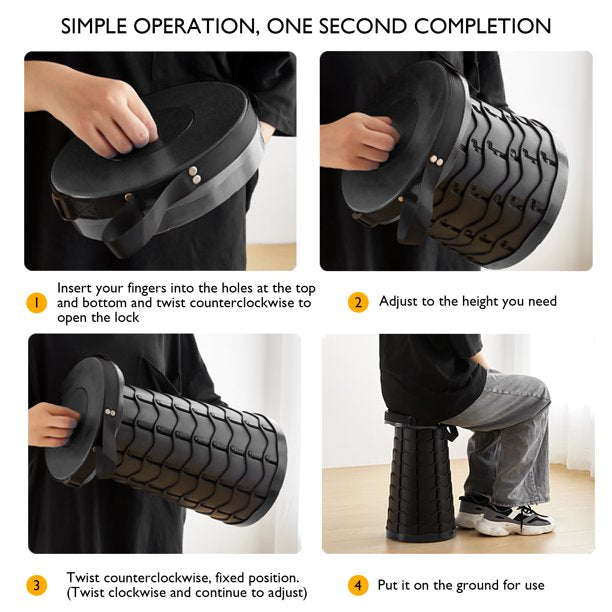 SIMPLE OPERATION, ONE SECOND COMPLETION

1 Insert your fingers into the holes at the top and bottom and twist counterclockwise to open the lock

2 Adjust to the height you need

3 Twist counterclockwise, fixed position. (Twist clockwise and continue to adjust)

4 Put it on the ground for use