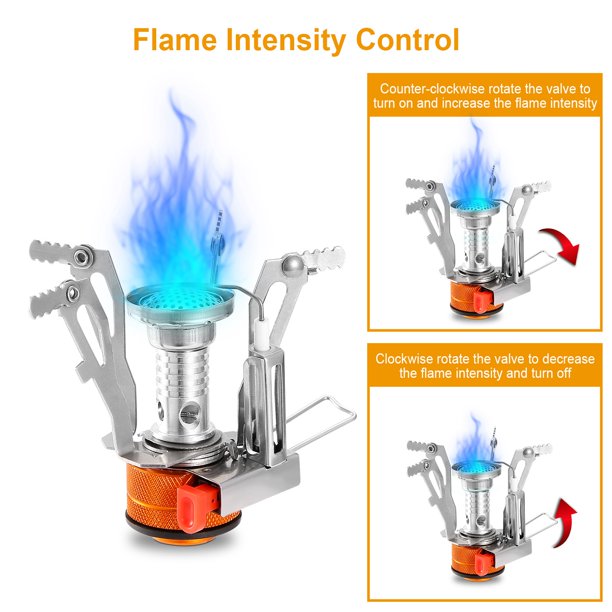 Flame Intensity Control

Counter-clockwise rotate the valve to turn on and increase the flame intensity

Clockwise rotate the valve to decrease the flame intensity and turn off