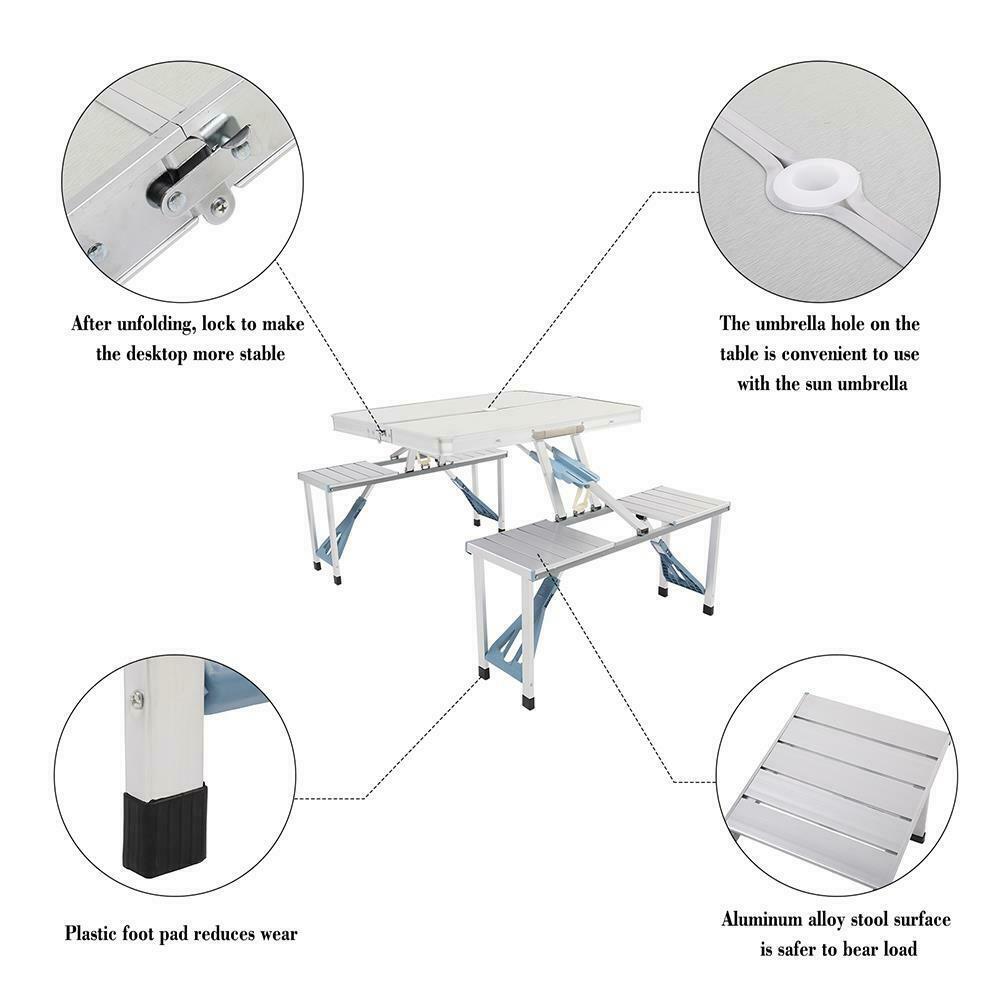 After unfolding, lock to make the desktop more stable

The umbrella hole on the table is convenient to use with the sun umbrella

Plastic foot pad reduces wear

Aluminum alloy stool surface is safer to bear load