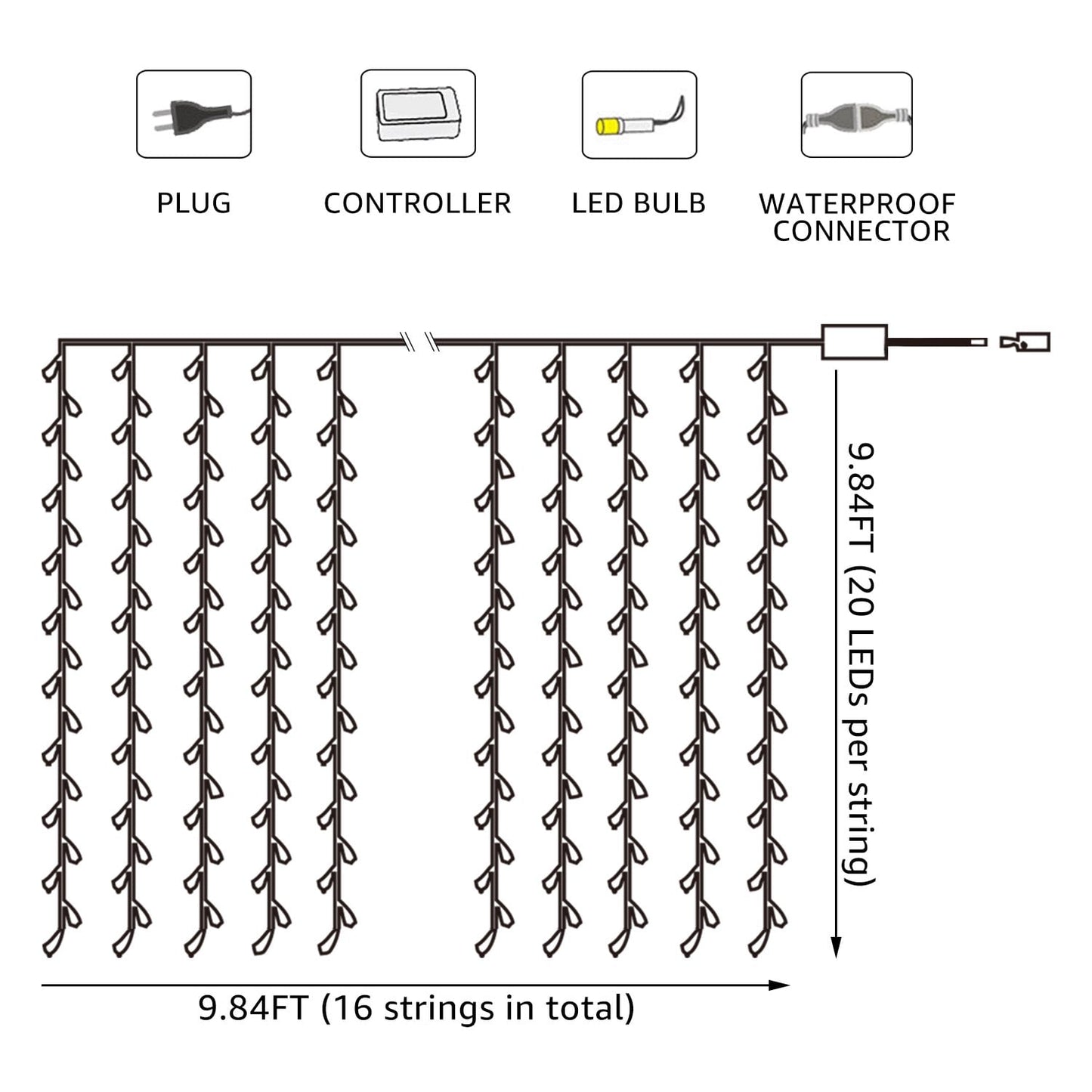 PLUG

CONTROLLER

LED BULB

WATERPROOF CONNECTOR

9.84FT (20 LEDs per string)

9.84FT (16 strings in total)