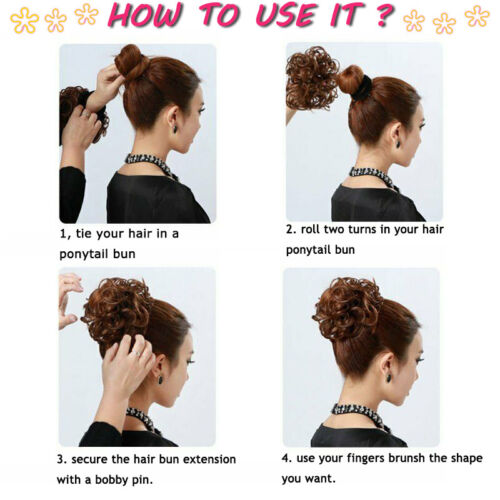 HOW TO USE IT ?

1, tie your hair in a ponytail bun

2. roll two turns in your hair ponytail bun

3. secure the hair bun extension with a bobby pin.

4. use your fingers brunsh the shape you want.